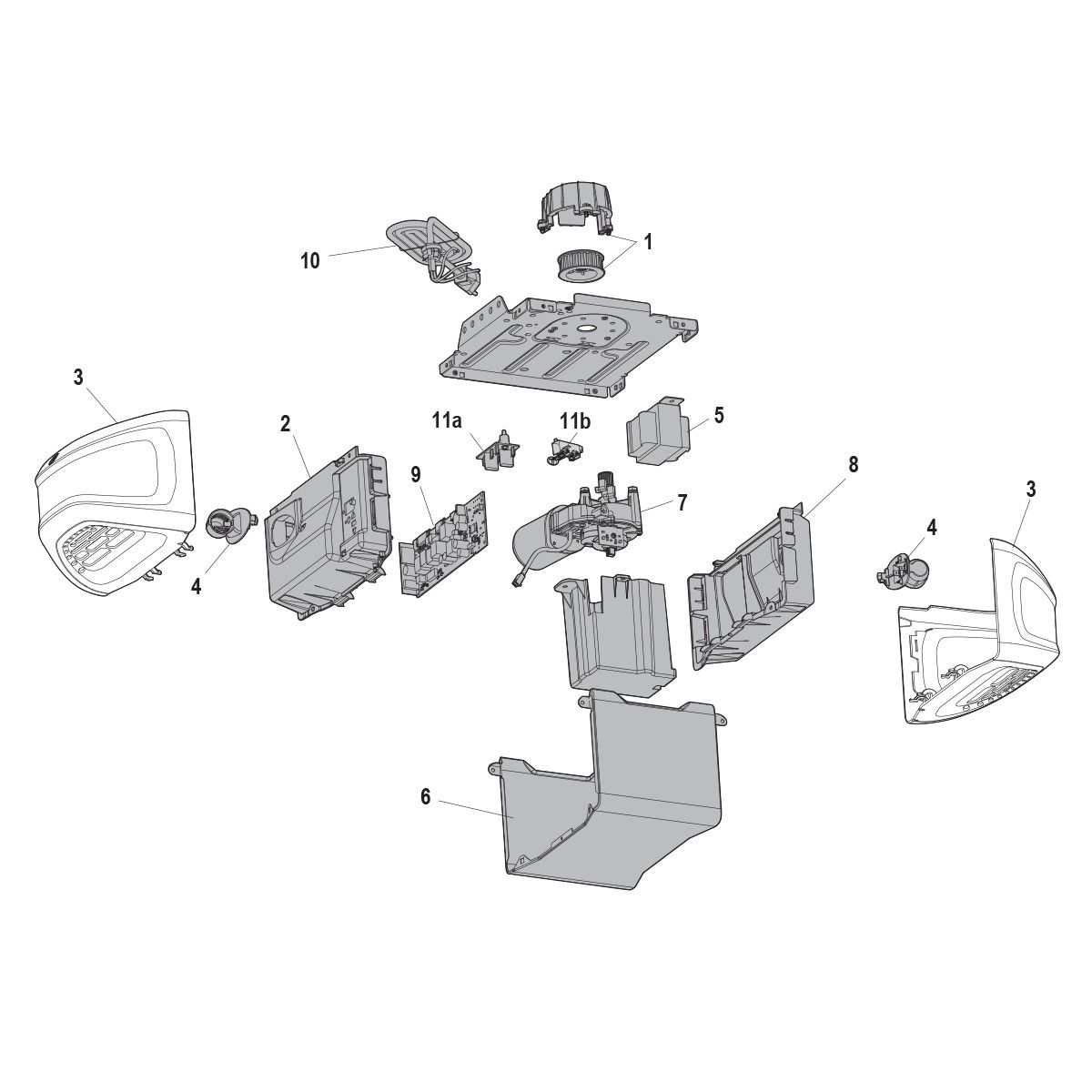 10
1
3
2
11a
11b
5
9
7
8
3
4
4
6